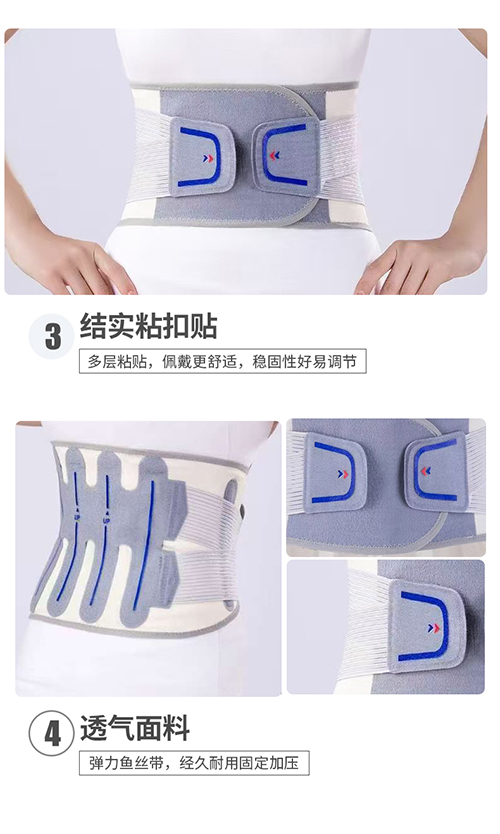 3 结实粘扣贴

多层粘贴，佩戴更舒适，稳固性好易调节

UP

UP

4 透气面料

弹力鱼丝带，经久耐用固定加压